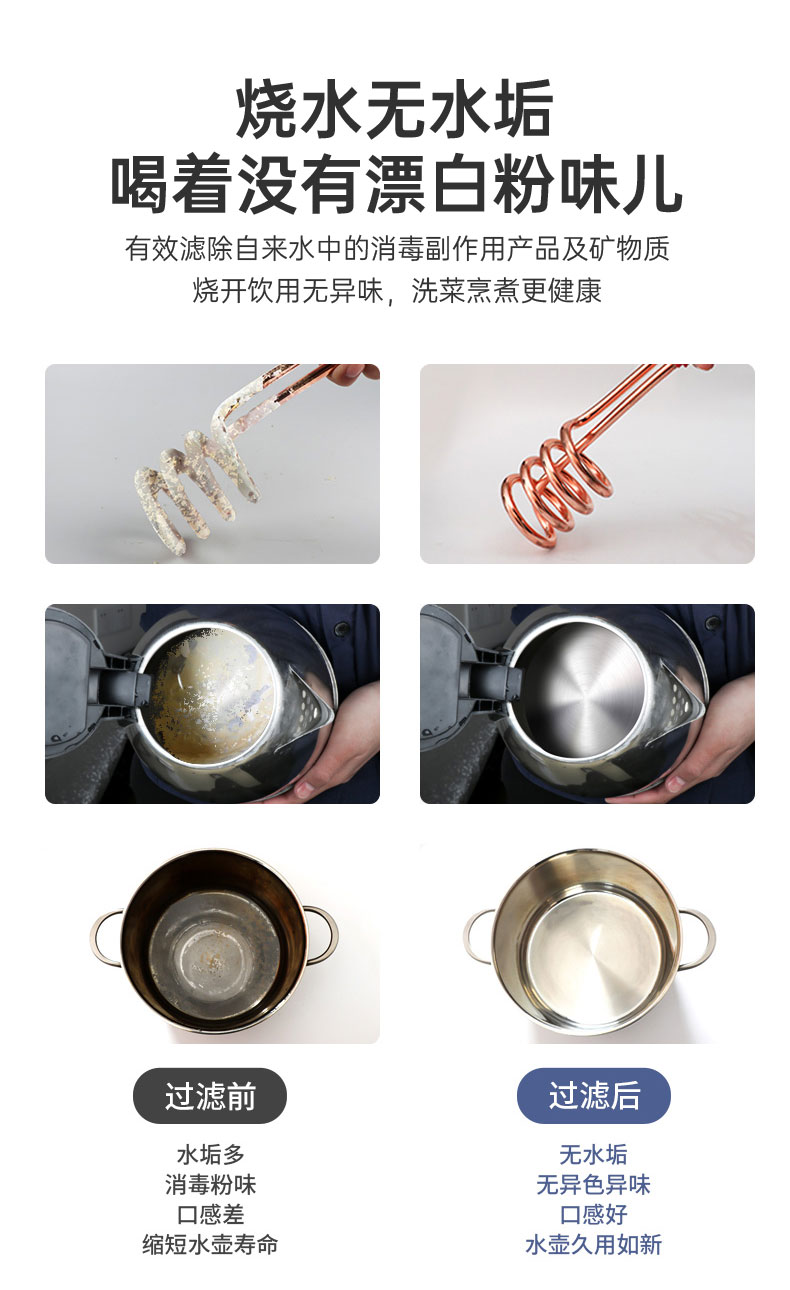 烧水无水垢
喝着没有漂白粉味儿

有效滤除自来水中的消毒副作用产品及矿物质
烧开饮用无异味，洗菜烹煮更健康

过滤前

水垢多
消毒粉味
口感差
缩短水壶寿命

过滤后

无水垢
无异色异味
口感好
水壶久用如新