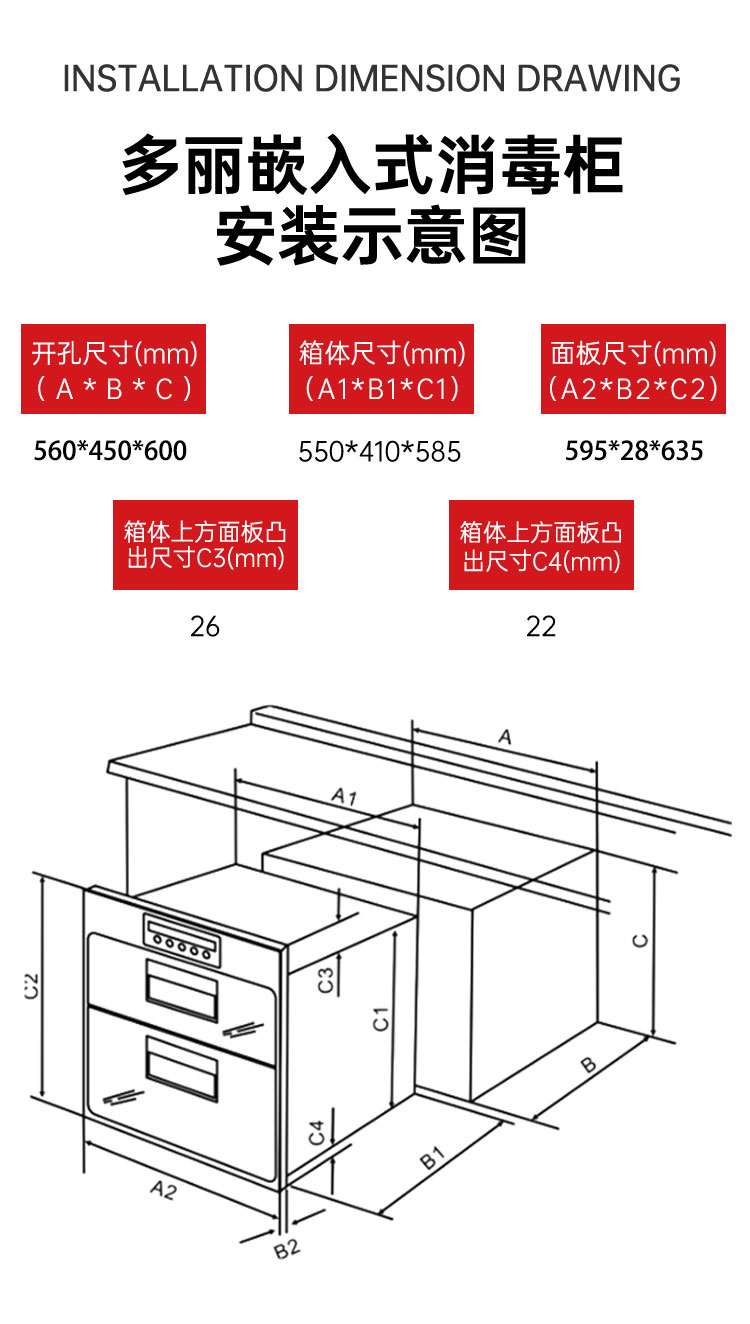 INSTALLATION DIMENSION DRAWING

多丽嵌入式消毒柜
安装示意图

开孔尺寸(mm)
( A * B * C )

560*450*600

箱体尺寸(mm)
(A1*B1*C1)

550*410*585

面板尺寸(mm)
(A2*B2*C2)

595*28*635

箱体上方面板凸出尺寸C3(mm)

26

箱体上方面板凸出尺寸C4(mm)

22

A

A1

C

C2

C3

C1

C4

B

B1

A2

B2