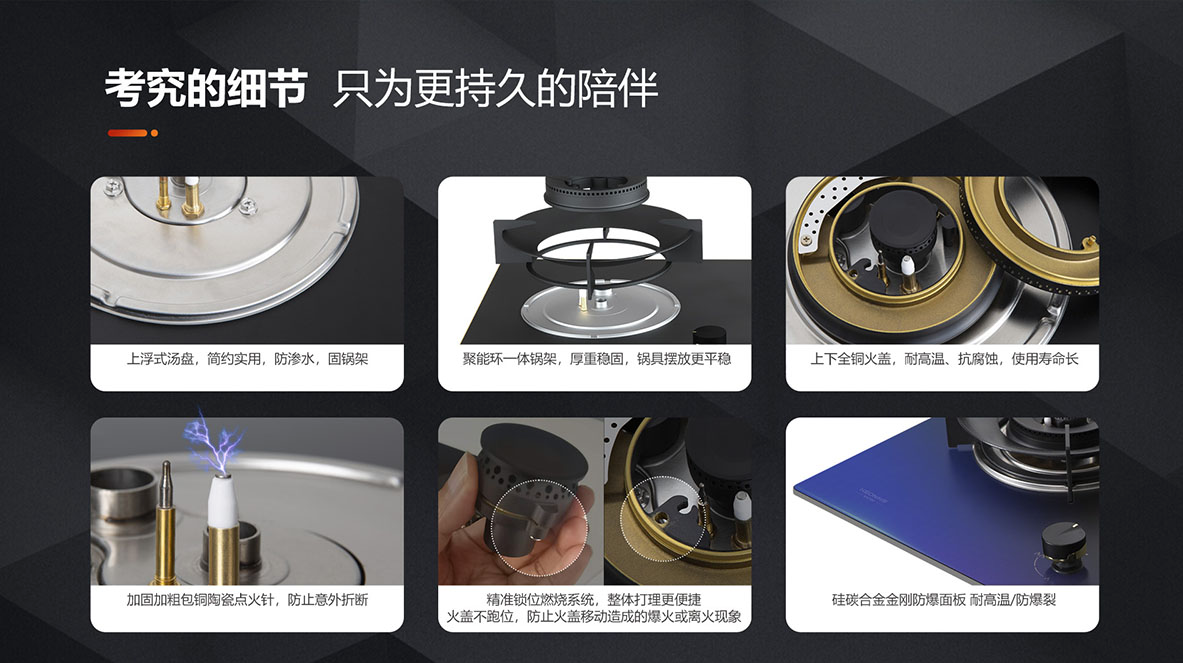 考究的细节 只为更持久的陪伴

上浮式汤盘，简约实用，防渗水，固锅架

聚能环一体锅架，厚重稳固，锅具摆放更平稳

上下全铜火盖，耐高温、抗腐蚀，使用寿命长

加固加粗包铜陶瓷点火针，防止意外折断

精准锁位燃烧系统，整体打理更便捷
火盖不跑位，防止火盖移动造成的爆火或离火现象

硅碳合金金刚防爆面板 耐高温/防爆裂